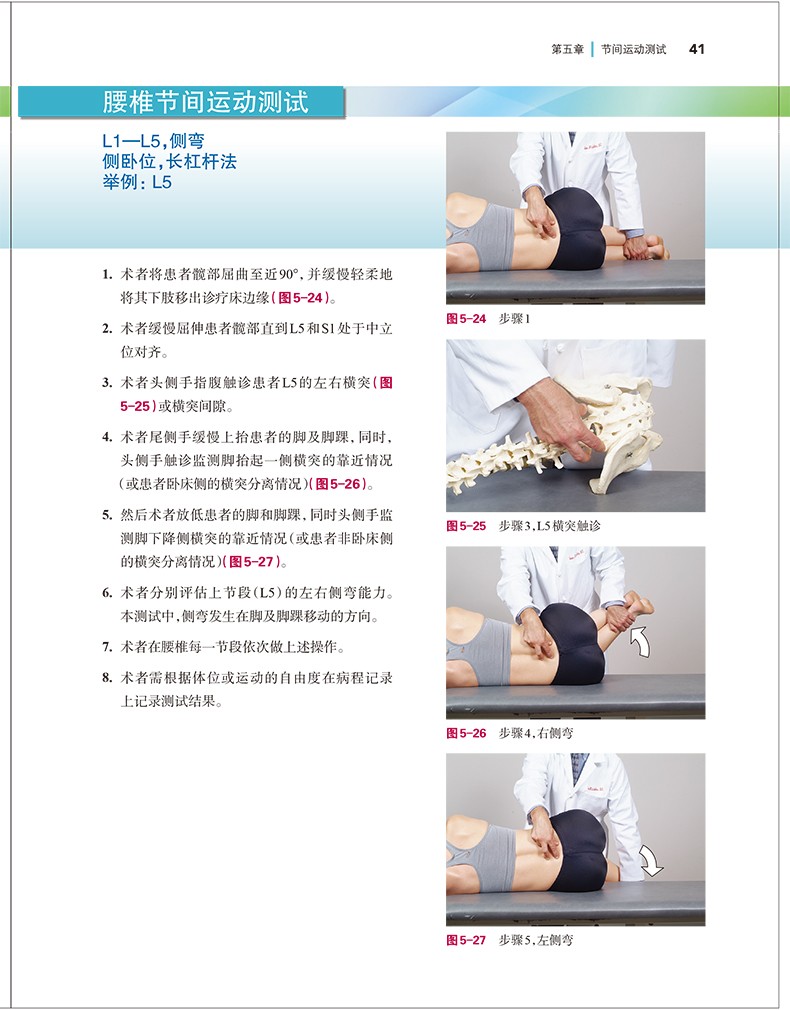 第五章 | 节间运动测试 41

腰椎节间运动测试

L1—L5，侧弯
侧卧位，长杠杆法
举例：L5

1. 术者将患者髋部屈曲至近90°，并缓慢轻柔地将其下肢移出诊疗床边缘（图5-24）。

2. 术者缓慢屈伸患者髋部直到L5和S1处于中立位对齐。

3. 术者头侧手指腹触诊患者L5的左右横突（图5-25）或横突间隙。

4. 术者尾侧手缓慢上抬患者的脚及脚踝，同时，头侧手触诊监测脚抬起一侧横突的靠近情况（或患者卧床侧的横突分离情况）（图5-26）。

5. 然后术者放低患者的脚和脚踝，同时头侧手监测脚下降侧横突的靠近情况（或患者非卧床侧的横突分离情况）（图5-27）。

6. 术者分别评估上节段（L5）的左右侧弯能力。本测试中，侧弯发生在脚及脚踝移动的方向。

7. 术者在腰椎每一节段依次做上述操作。

8. 术者需根据体位或运动的自由度在病程记录上记录测试结果。

图5-24 步骤1

图5-25 步骤3，L5横突触诊

图5-26 步骤4，右侧弯

图5-27 步骤5，左侧弯