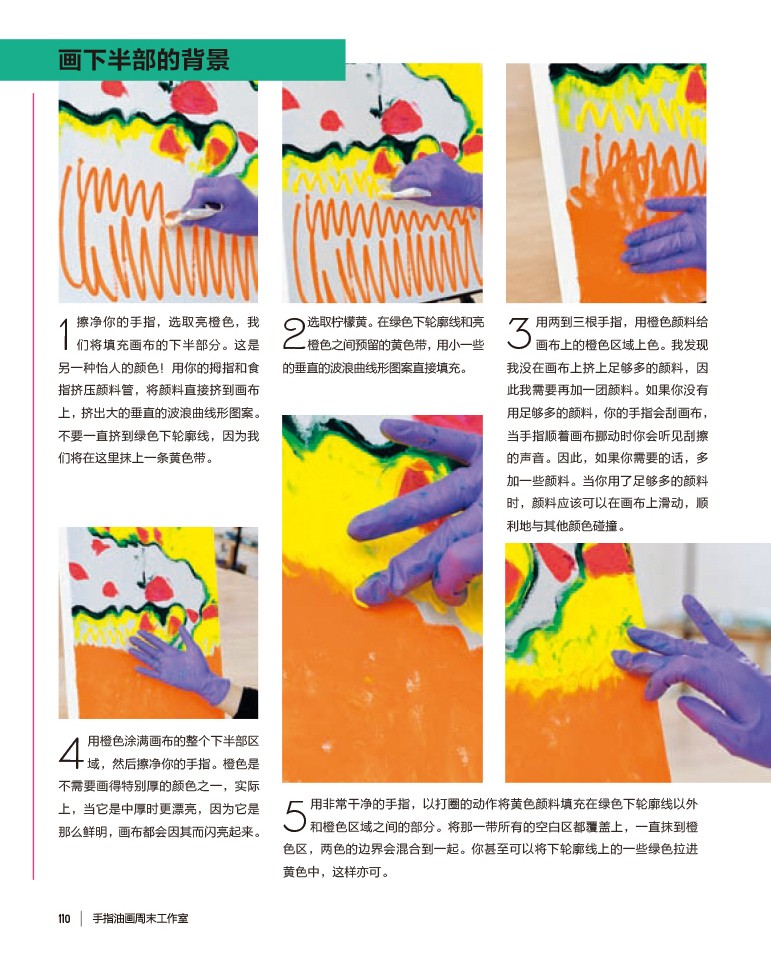 画下半部的背景

1 擦净你的手指，选取亮橙色，我们将填充画布的下半部分。这是另一种怡人的颜色！用你的拇指和食指挤压颜料管，将颜料直接挤到画布上，挤出大的垂直的波浪曲线形图案。不要一直挤到绿色下轮廓线，因为我们将在这里抹上一条黄色带。

2 选取柠檬黄。在绿色下轮廓线和亮橙色之间预留的黄色带，用小一些的垂直的波浪曲线形图案直接填充。

3 用两到三根手指，用橙色颜料给画布上的橙色区域上色。我发现我没在画布上挤上足够多的颜料，因此我需要再加一团颜料。如果你没有用足够多的颜料，你的手指会刮画布，当手指顺着画布挪动时你会听见刮擦的声音。因此，如果你需要的话，多加一些颜料。当你用了足够多的颜料时，颜料应该可以在画布上滑动，顺利地与其他颜色碰撞。

4 用橙色涂满画布的整个下半部区域，然后擦净你的手指。橙色是不需要画得特别厚的颜色之一，实际上，当它是中厚时更漂亮，因为它是那么鲜明，画布都会因其而闪亮起来。

5 用非常干净的手指，以打圈的动作将黄色颜料填充在绿色下轮廓线以外和橙色区域之间的部分。将那一带所有的空白区都覆盖上，一直抹到橙色区，两色的边界会混合到一起。你甚至可以将下轮廓线上的一些绿色拉进黄色中，这样亦可。

110 | 手指油画周末工作室