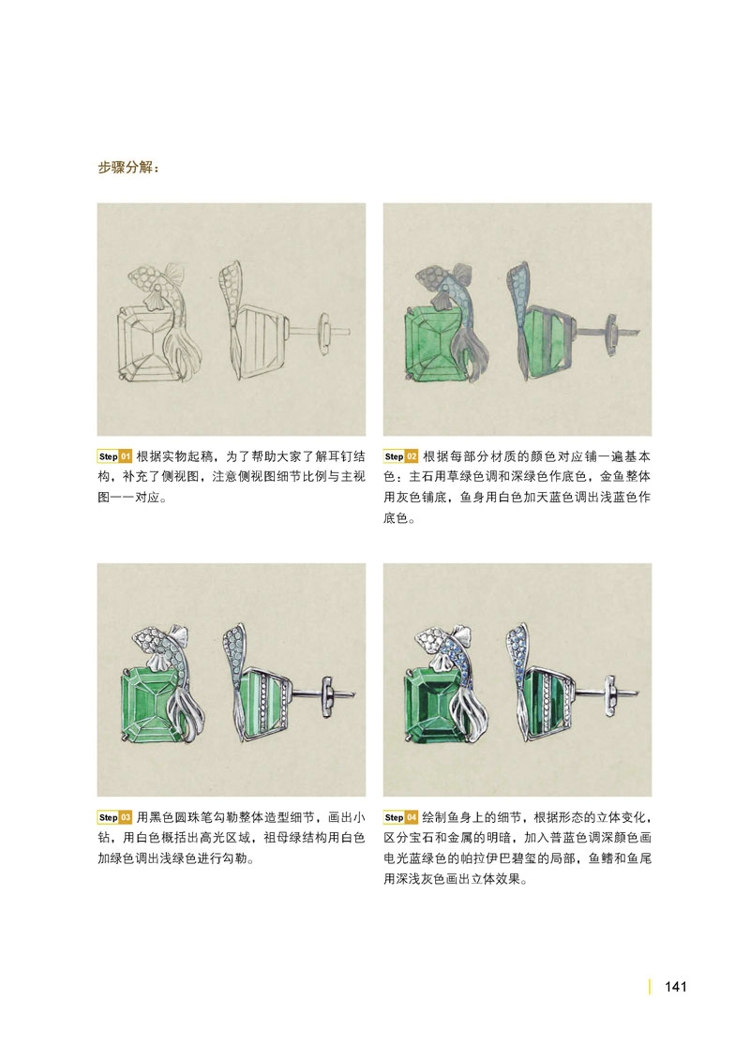 步骤分解：

Step 01 根据实物起稿，为了帮助大家了解耳钉结构，补充了侧视图，注意侧视图细节比例与主视图一一对应。

Step 02 根据每部分材质的颜色对应铺一遍基本色：主石用草绿色调和深绿色作底色，金鱼整体用灰色铺底，鱼身用白色加天蓝色调出浅蓝色作底色。

Step 03 用黑色圆珠笔勾勒整体造型细节，画出小钻，用白色概括出高光区域，祖母绿结构用白色加绿色调出浅绿色进行勾勒。

Step 04 绘制鱼身上的细节，根据形态的立体变化，区分宝石和金属的明暗，加入普蓝色调深颜色画电光蓝绿色的帕拉伊巴碧玺的局部，鱼鳍和鱼尾用深浅灰色画出立体效果。

141